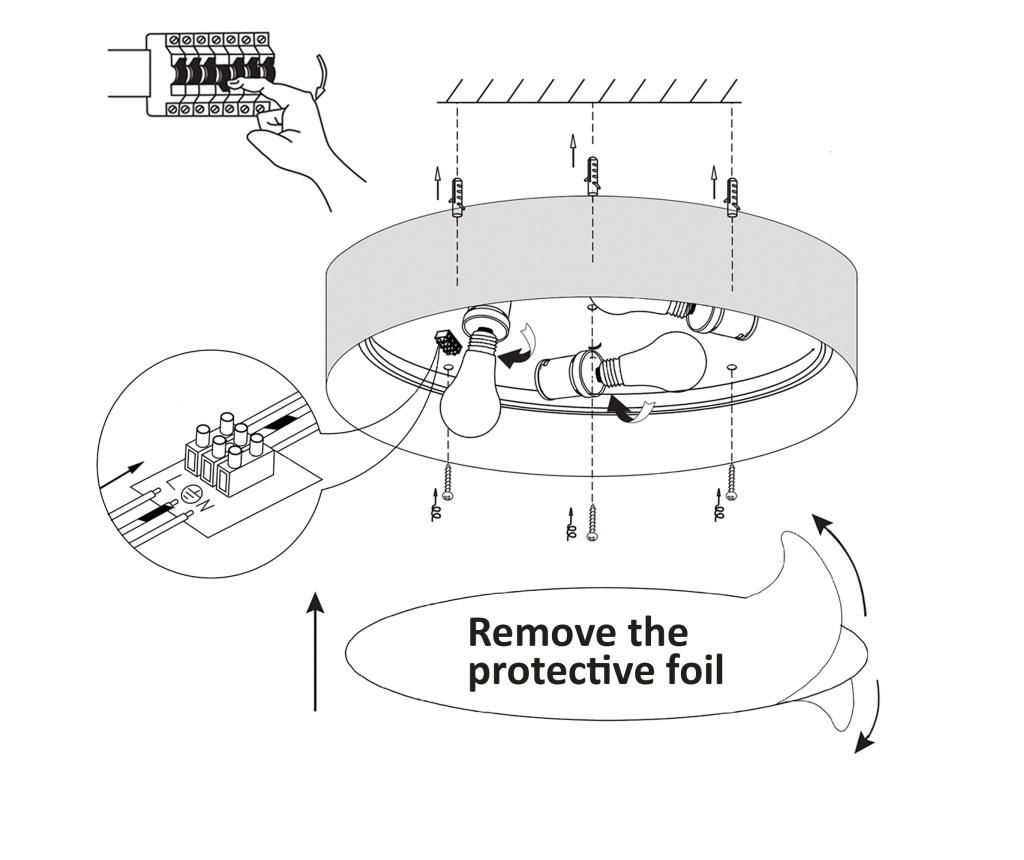 L
N

Remove the protective foil