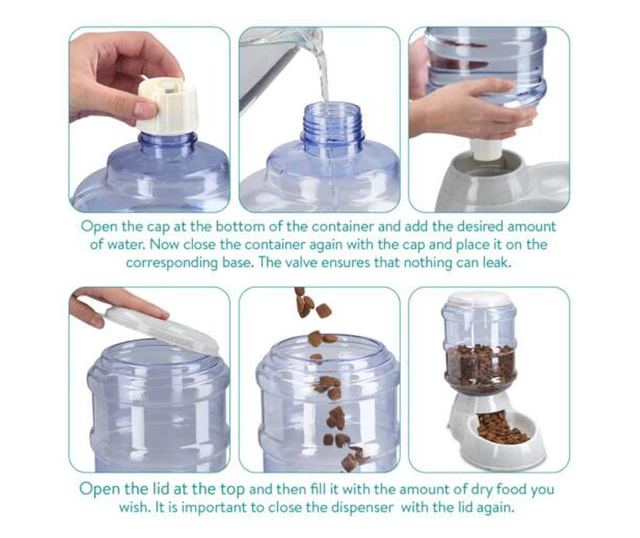 Open the cap at the bottom of the container and add the desired amount of water. Now close the container again with the cap and place it on the corresponding base. The valve ensures that nothing can leak.

Open the lid at the top and then fill it with the amount of dry food you wish. It is important to close the dispenser with the lid again.