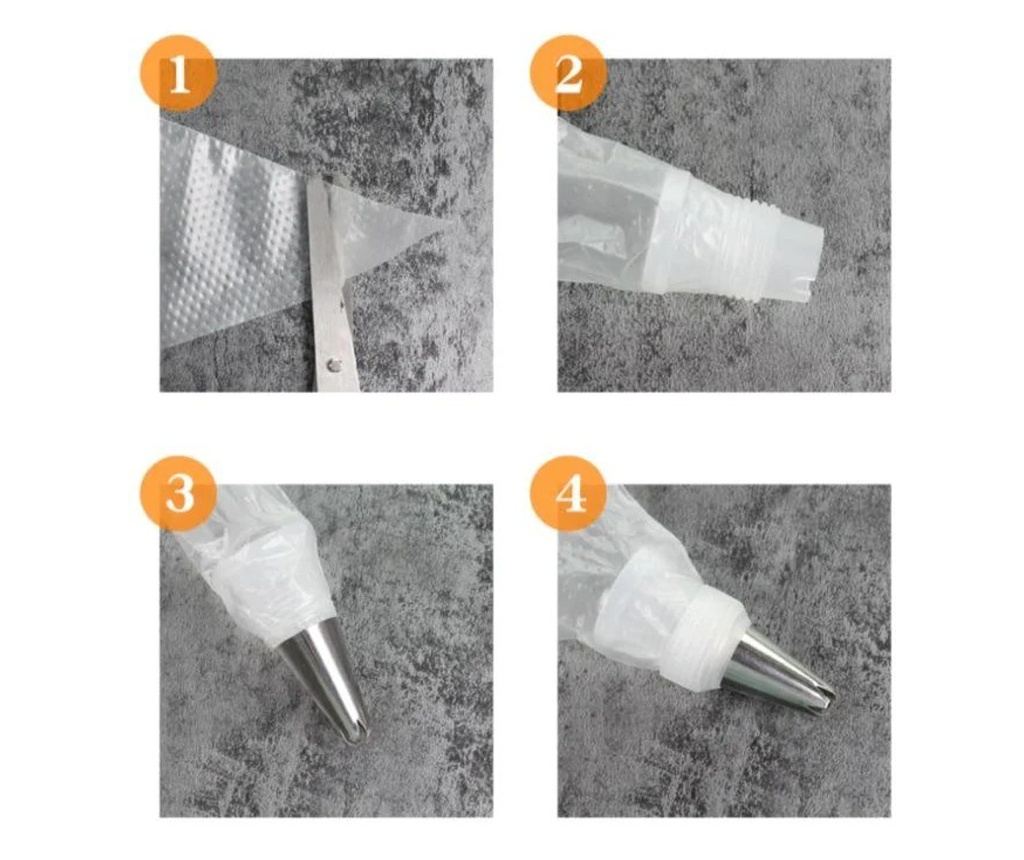 1

2

3

4