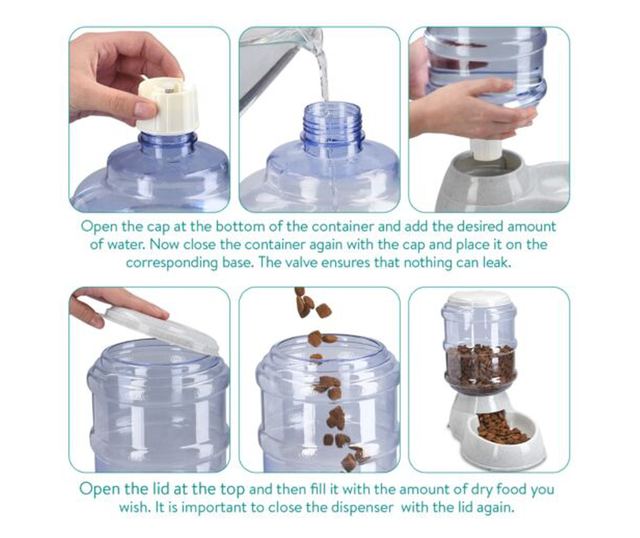 Open the cap at the bottom of the container and add the desired amount of water. Now close the container again with the cap and place it on the corresponding base. The valve ensures that nothing can leak.

Open the lid at the top and then fill it with the amount of dry food you wish. It is important to close the dispenser with the lid again.