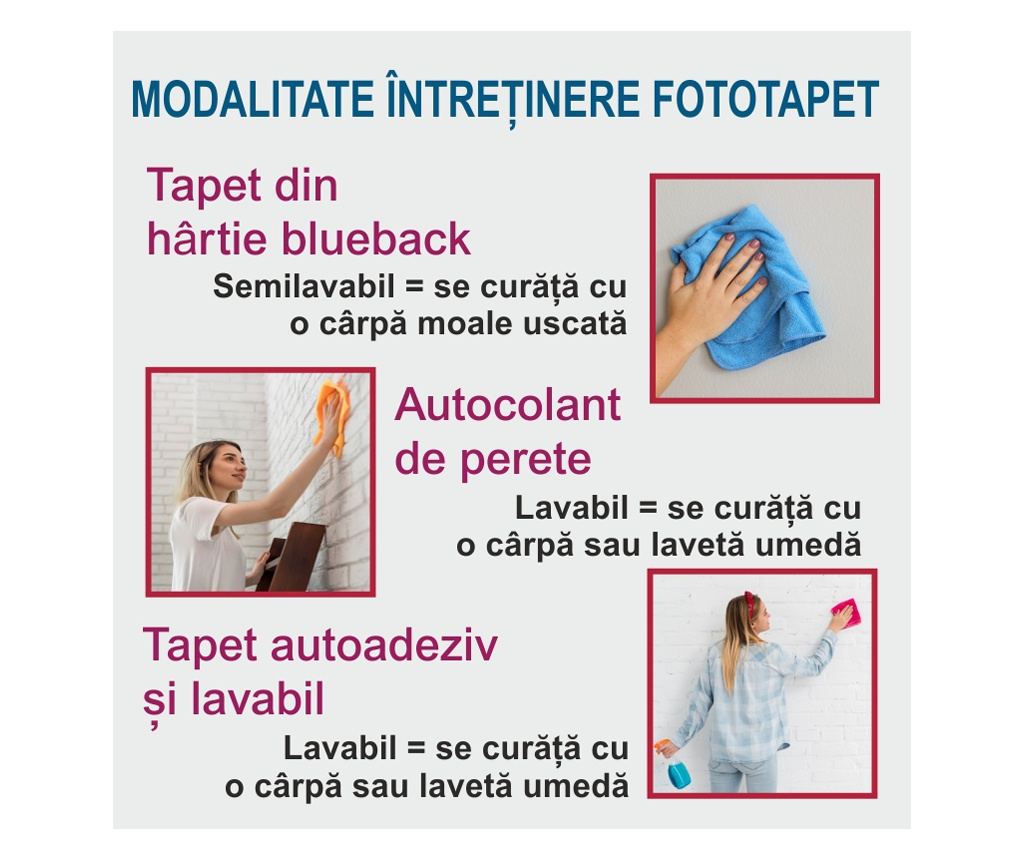 MODALITATE ÎNTREȚINERE FOTOTAPET

Tapet din hârtie blueback

Semilavabil = se curăță cu o cârpă moale uscată

Autocolant de perete

Lavabil = se curăță cu o cârpă sau lavetă umedă

Tapet autoadeziv și lavabil

Lavabil = se curăță cu o cârpă sau lavetă umedă