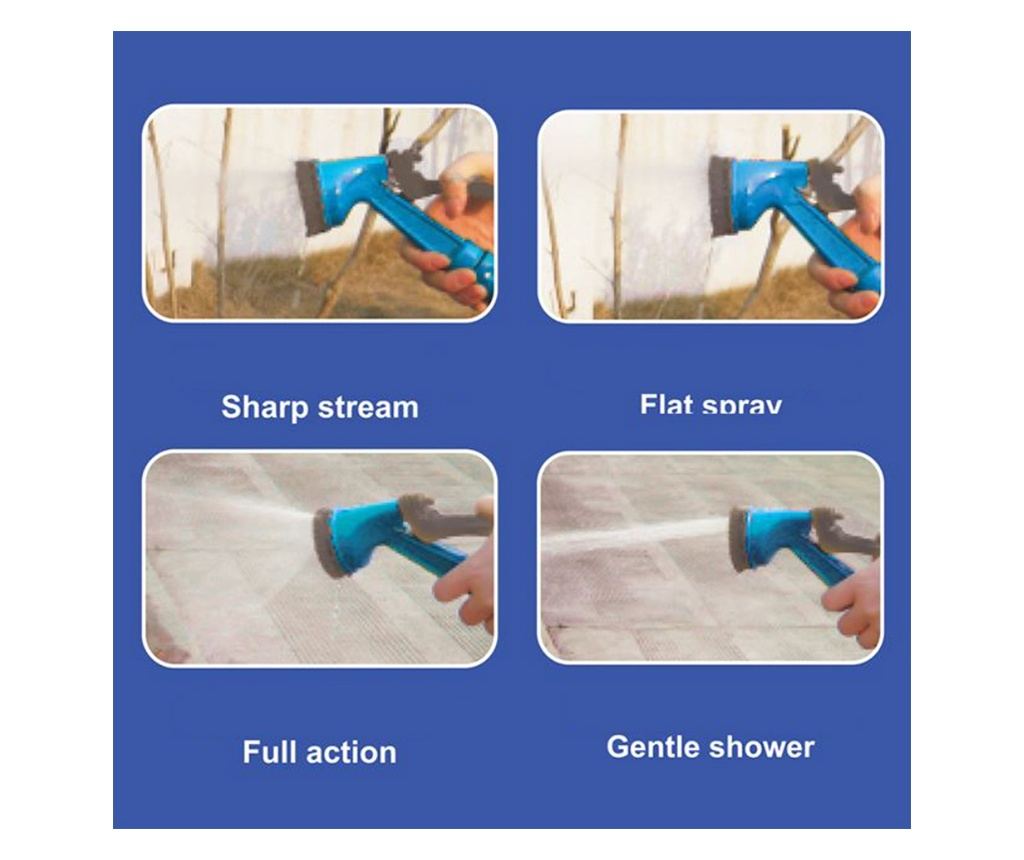 Sharp stream

Flat spray

Full action

Gentle shower