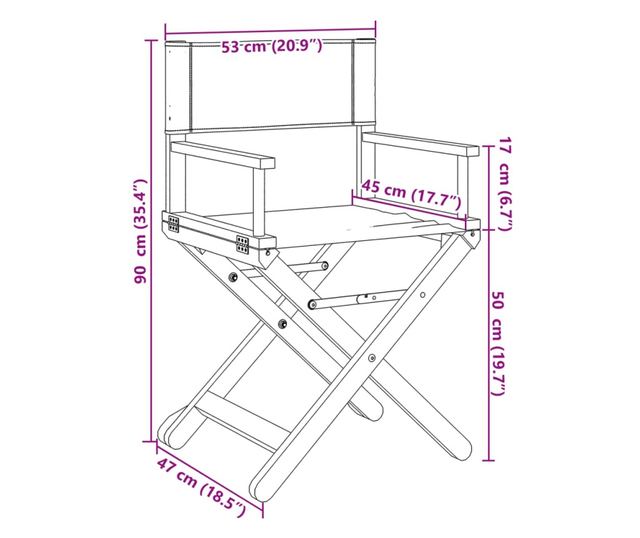 53 cm (20.9")

90 cm (35.4")

17 cm (6.7")

45 cm (17.7")

50 cm (19.7")

47 cm (18.5")