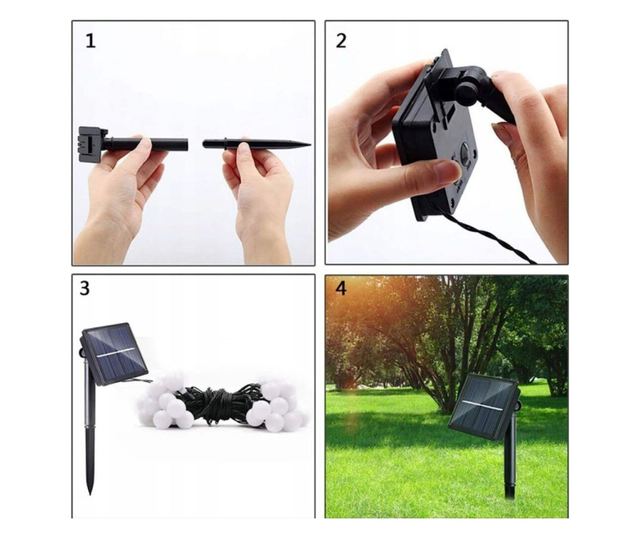 1

2

3

4