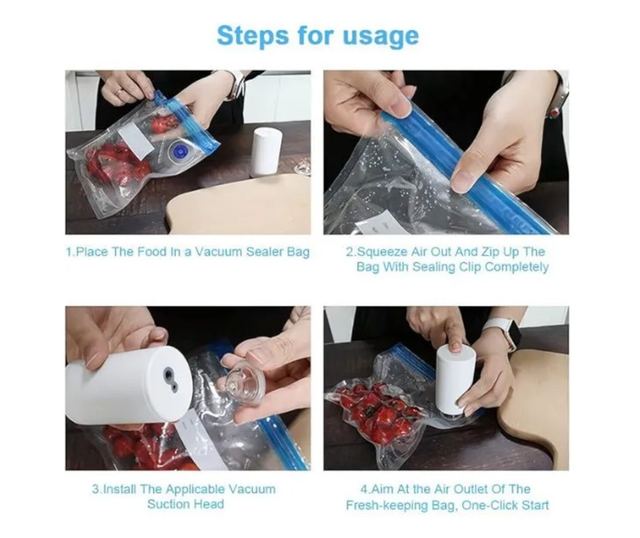 Steps for usage

1.Place The Food In a Vacuum Sealer Bag

2.Squeeze Air Out And Zip Up The Bag With Sealing Clip Completely

3.Install The Applicable Vacuum Suction Head

4.Aim At the Air Outlet Of The Fresh-keeping Bag, One-Click Start