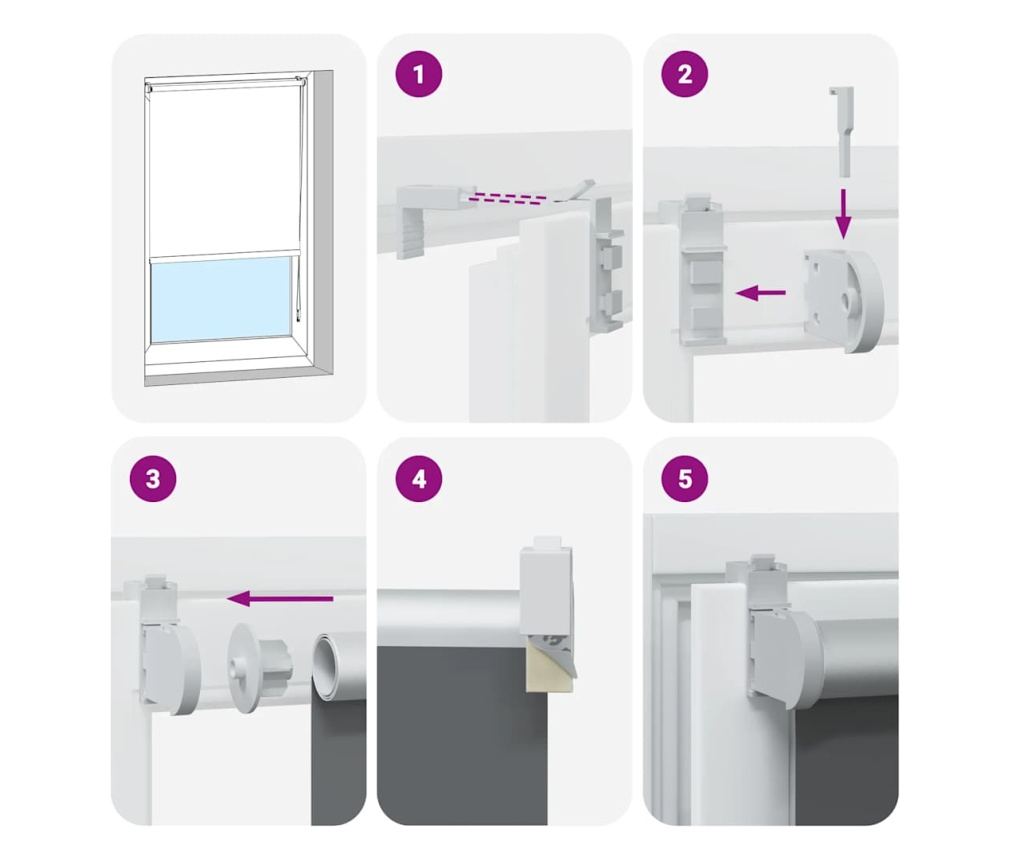 1

2

3

4

5