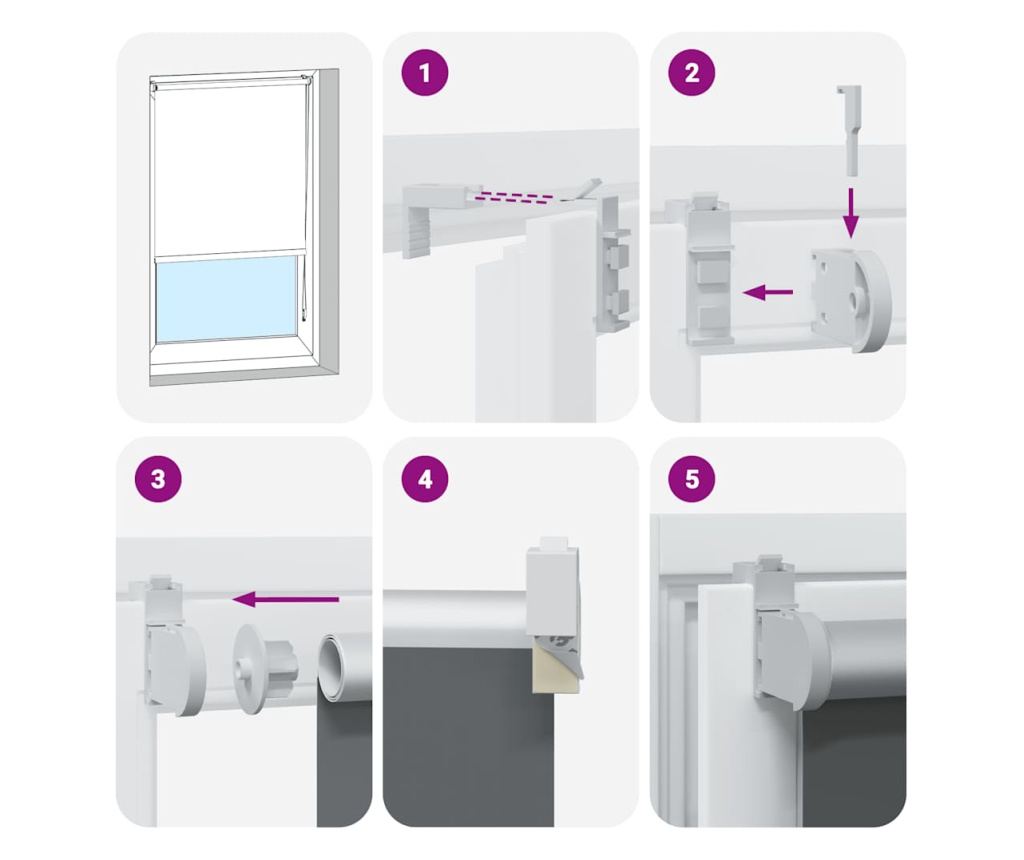 1

2

3

4

5