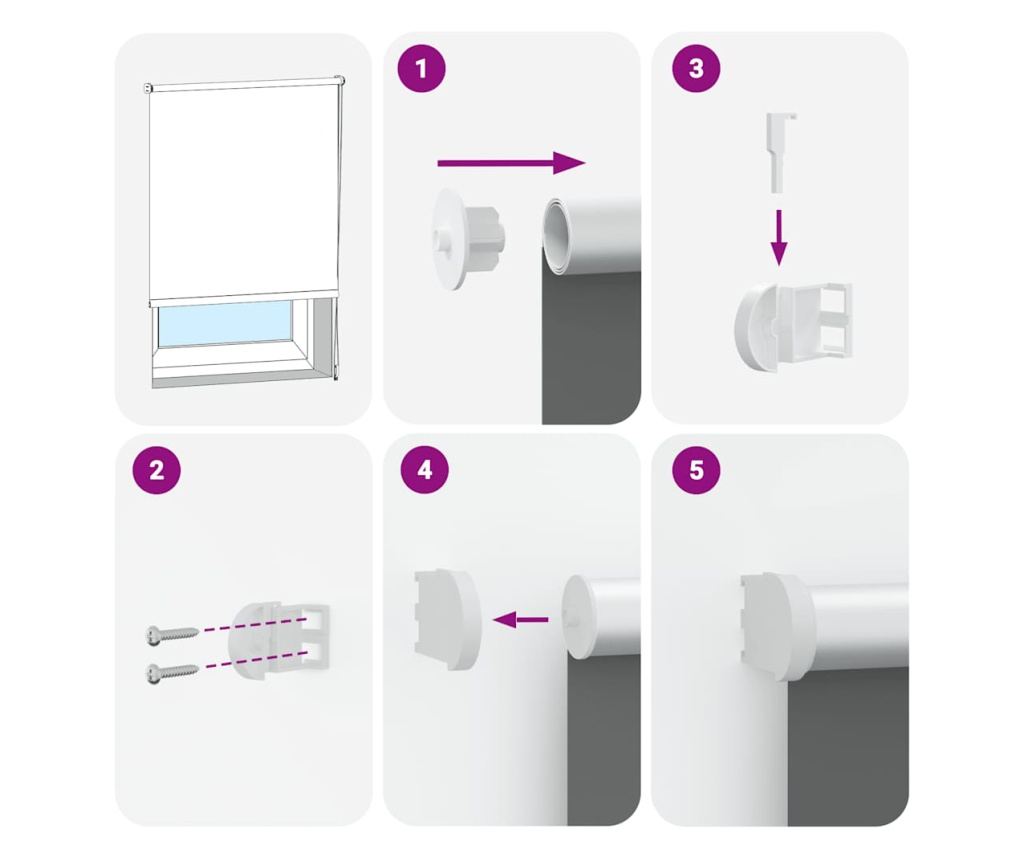 1

3

2

4

5