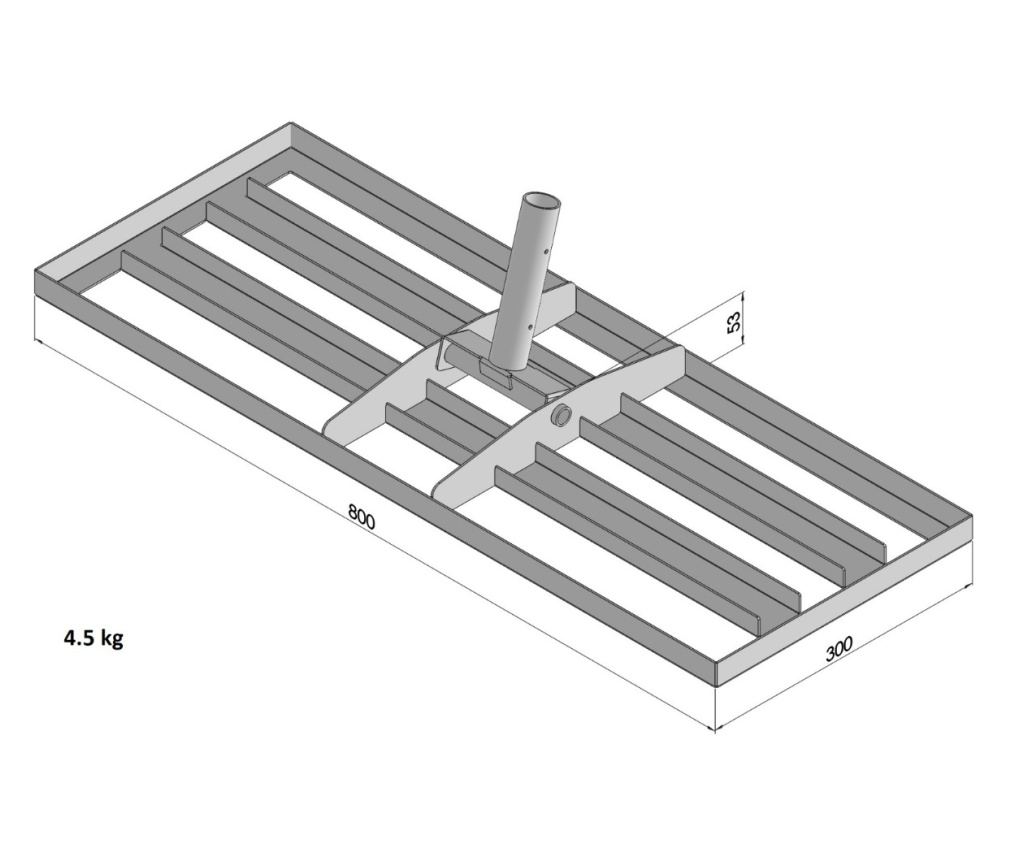 53

800

300

4.5 kg