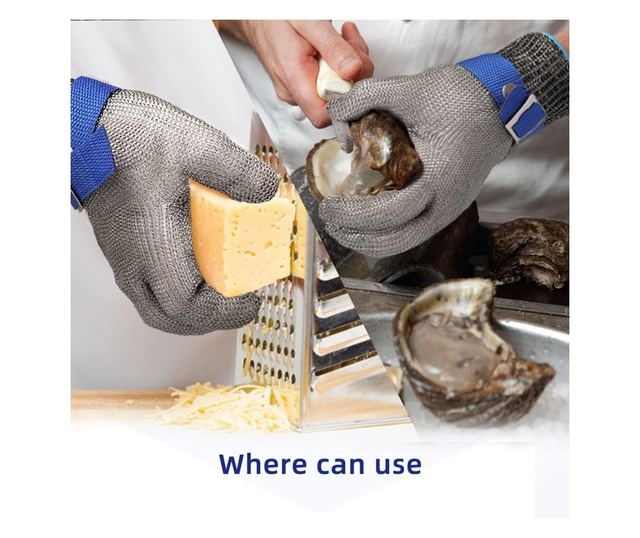 Where can use