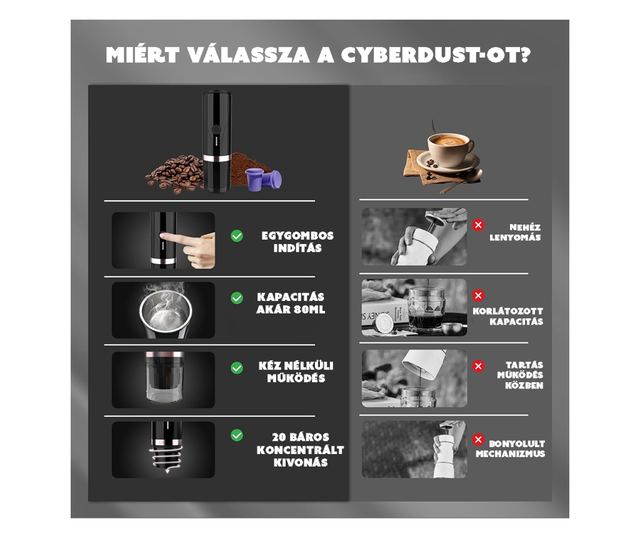 MIÉRT VÁLASSZA A CYBERDUST-OT?

EGYGOMBOS INDÍTÁS

KAPACITÁS AKÁR 80ML

KÉZ NÉLKÜLI MŰKÖDÉS

20 BÁROS KONCENTRÁLT KIVONÁS

NEHÉZ LENYOMÁS

KORLÁTOZOTT KAPACITÁS

TARTÁS MŰKÖDÉS KÖZBEN

BONYOLULT MECHANIZMUS