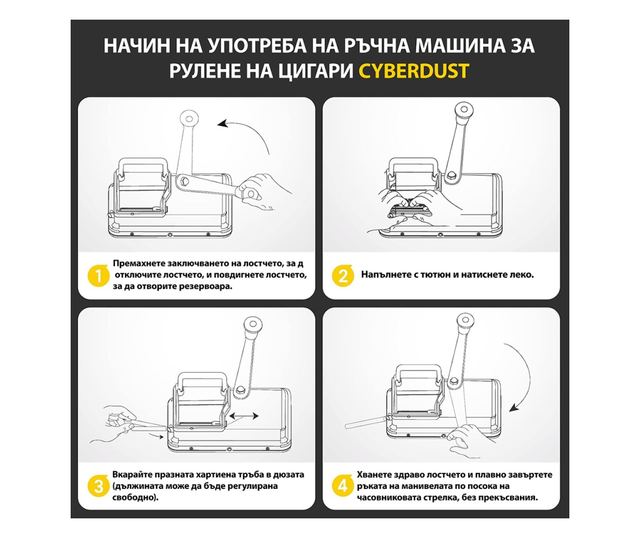 НАЧИН НА УПОТРЕБА НА РЪЧНА МАШИНА ЗА РУЛЕНЕ НА ЦИГАРИ CYBERDUST

1 Премахнете заключването на лостчето, за д отключите лостчето, и повдигнете лостчето, за да отворите резервоара.

2 Напълнете с тютюн и натиснете леко.

3 Вкарайте празната хартиена тръба в дюзата (дължината може да бъде регулирана свободно).

4 Хванете здраво лостчето и плавно завъртете ръката на манивелата по посока на часовниковата стрелка, без прекъсвания.