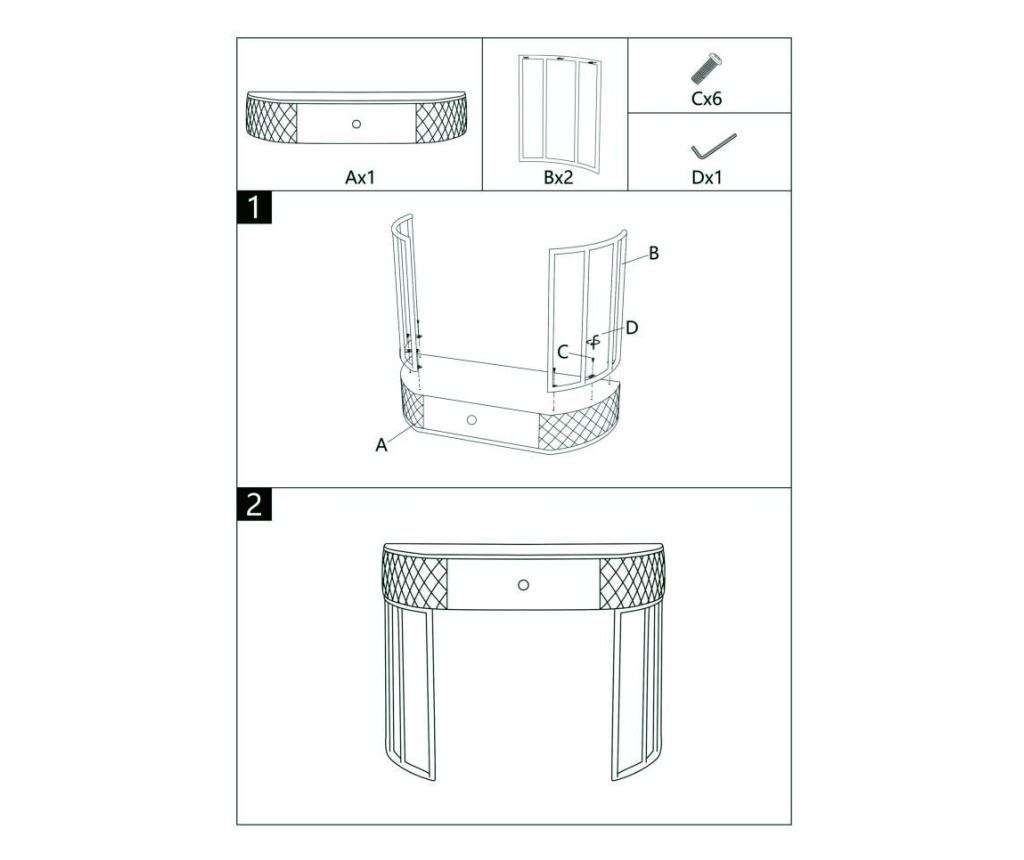 Ax1

Bx2

Cx6

Dx1

1

B

D

C

A

2