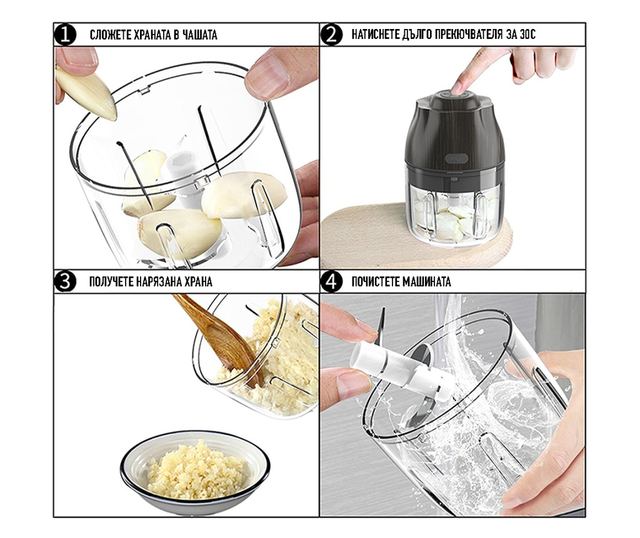 1 СЛОЖЕТЕ ХРАНАТА В ЧАШАТА

2 НАТИСНЕТЕ ДЪЛГО ПРЕКЮЧВАТЕЛЯ ЗА 30С

3 ПОЛУЧЕТЕ НАРЯЗАНА ХРАНА

4 ПОЧИСТЕТЕ МАШИНАТА