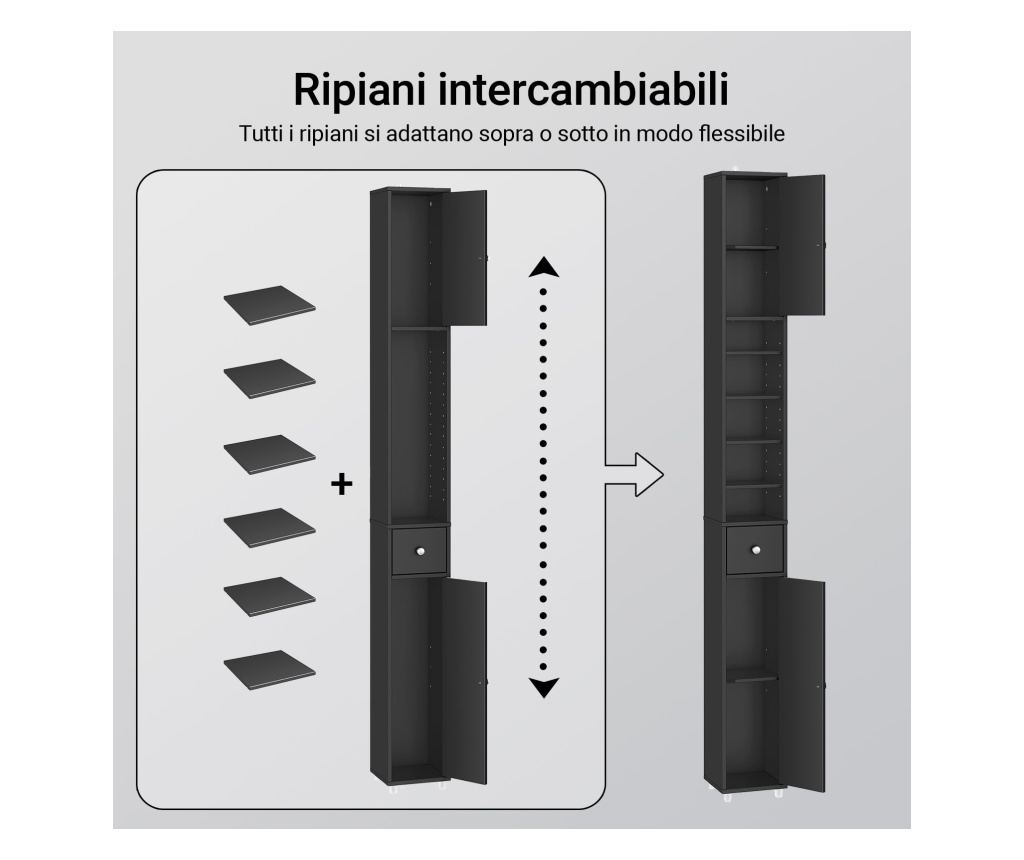 Ripiani intercambiabili
Tutti i ripiani si adattano sopra o sotto in modo flessibile

+