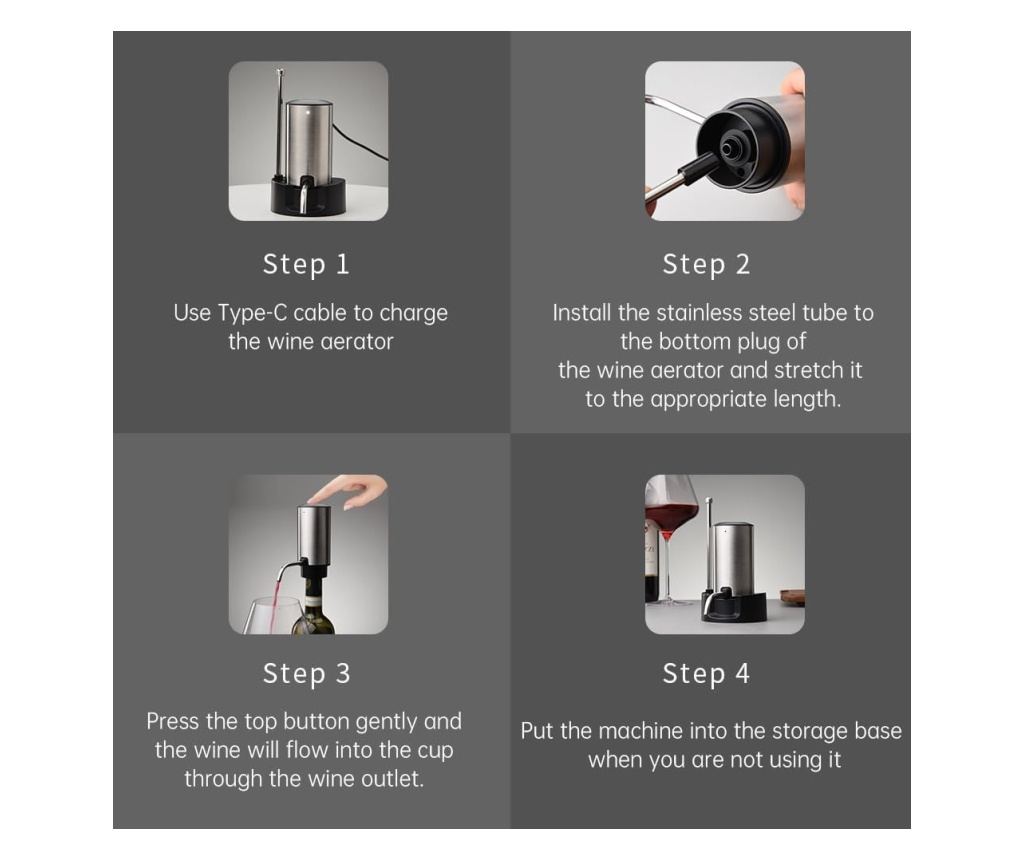 Step 1

Use Type-C cable to charge the wine aerator

Step 2

Install the stainless steel tube to the bottom plug of the wine aerator and stretch it to the appropriate length.

Step 3

Press the top button gently and the wine will flow into the cup through the wine outlet.

Step 4

Put the machine into the storage base when you are not using it