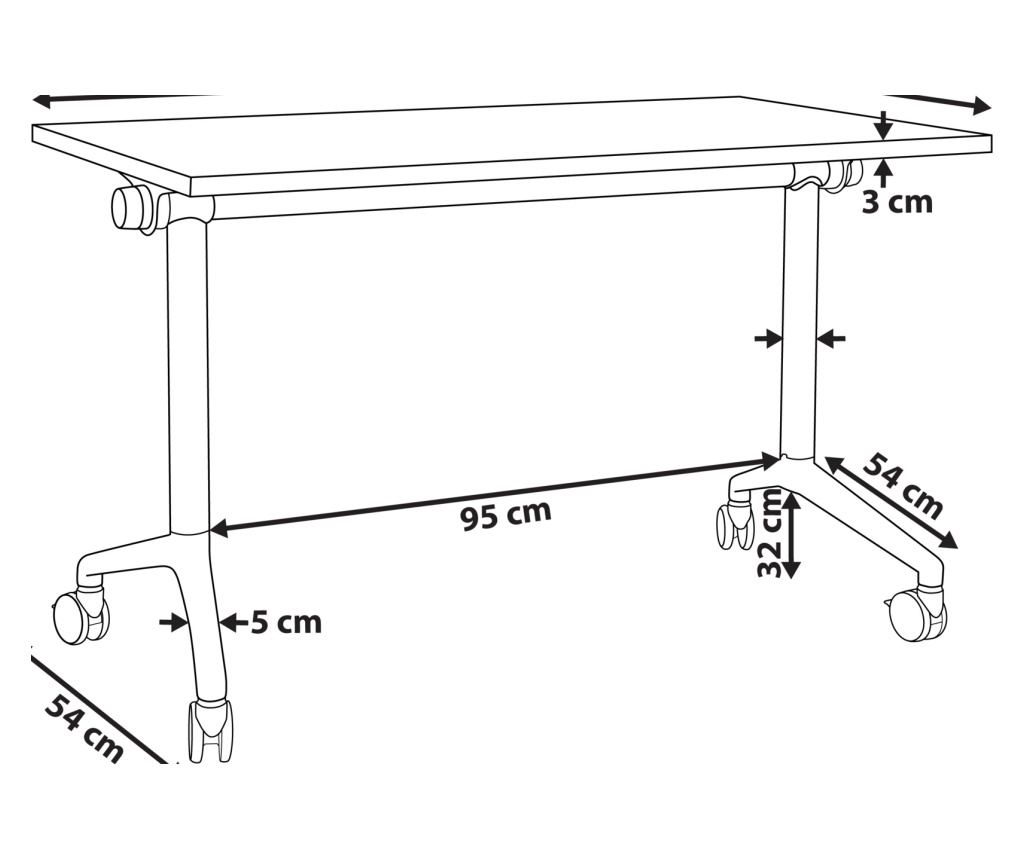 3 cm

54 cm

95 cm

32 cm

5 cm

54 cm