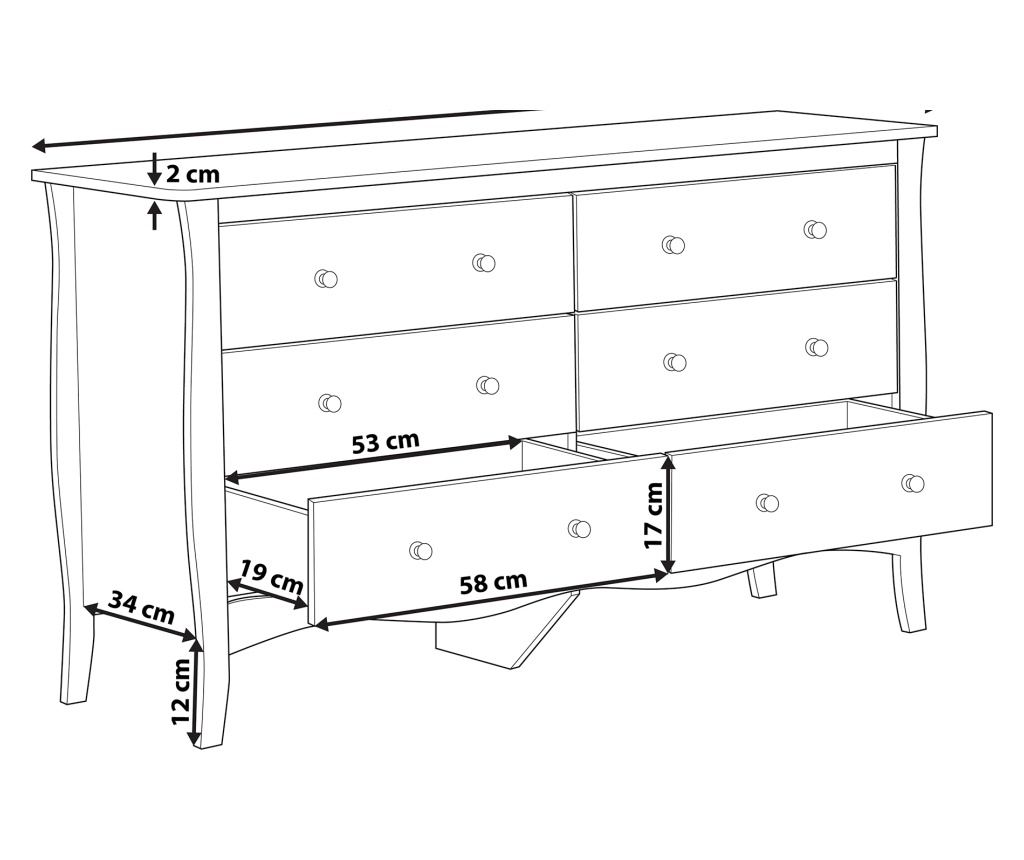 2 cm
53 cm
17 cm
19 cm
58 cm
34 cm
12 cm