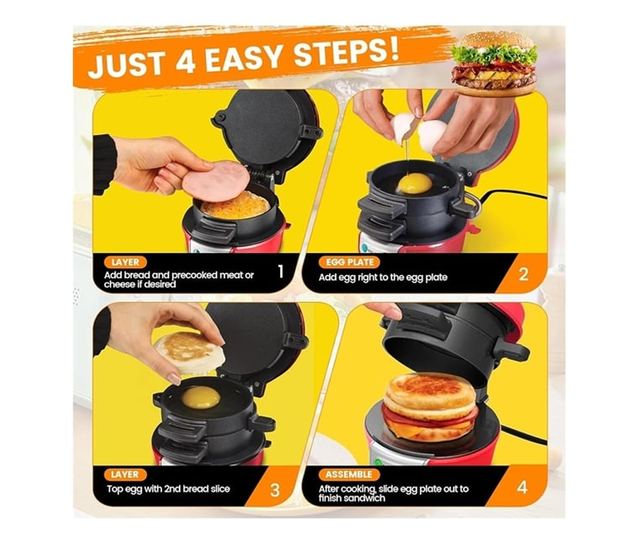 JUST 4 EASY STEPS!

LAYER
Add bread and precooked meat or cheese if desired
1

EGG PLATE
Add egg right to the egg plate
2

LAYER
Top egg with 2nd bread slice
3

ASSEMBLE
After cooking, slide egg plate out to finish sandwich
4