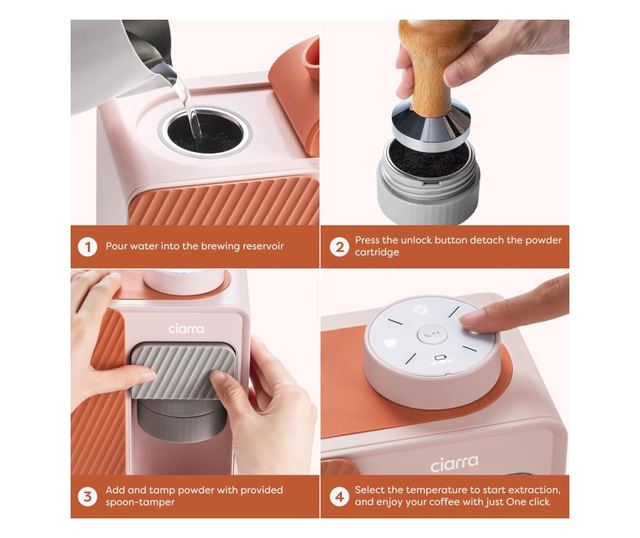 1 Pour water into the brewing reservoir

2 Press the unlock button detach the powder cartridge

ciarra

3 Add and tamp powder with provided spoon-tamper

ciarra

4 Select the temperature to start extraction, and enjoy your coffee with just One click