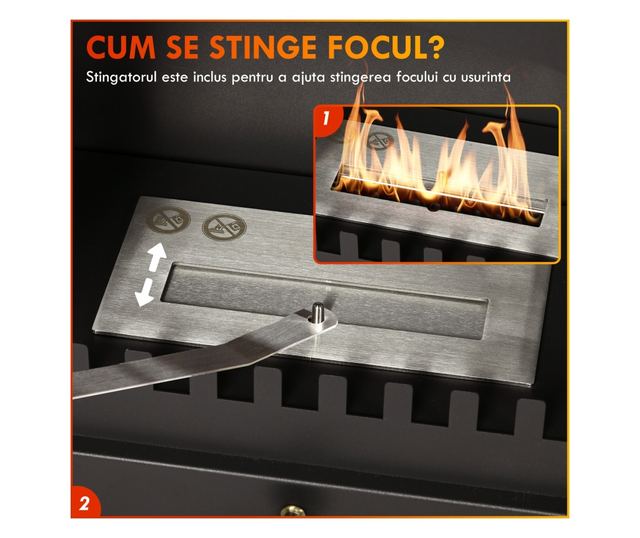 CUM SE STINGE FOCUL?
Stingatorul este inclus pentru a ajuta stingerea focului cu usurinta

1

2