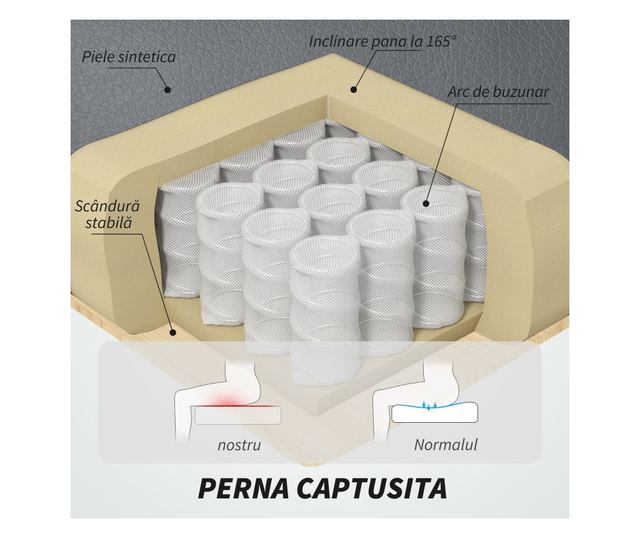 Piele sintetica

Inclinare pana la 165°

Arc de buzunar

Scândură stabilă

nostru

Normalul

PERNA CAPTUSITA