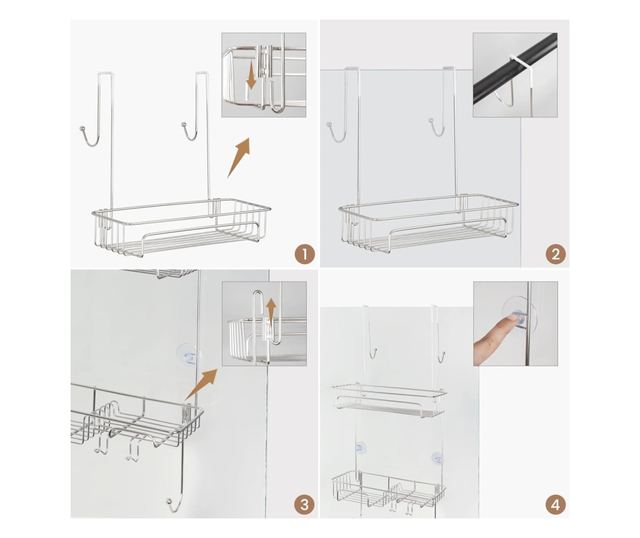 1
2
3
4