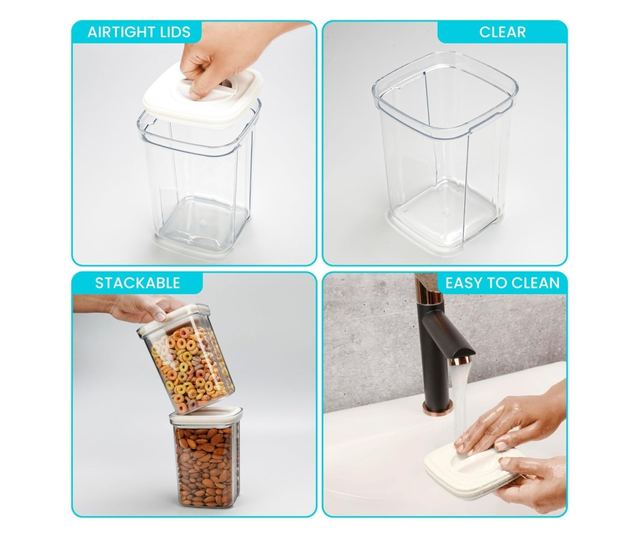 AIRTIGHT LIDS

CLEAR

STACKABLE

EASY TO CLEAN