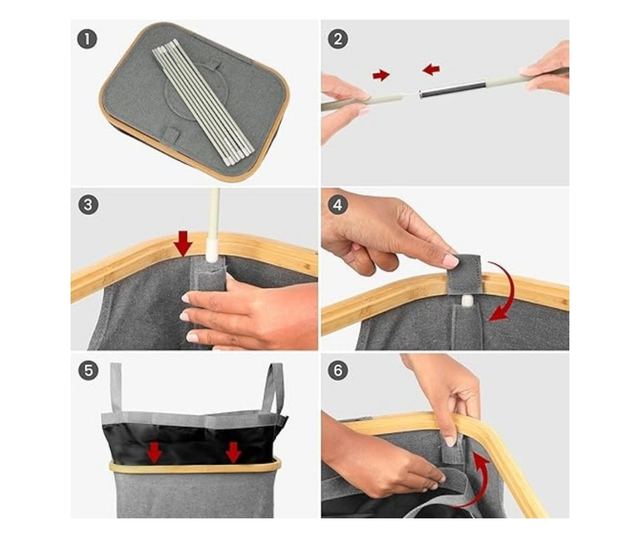 1

2

3

4

5

6