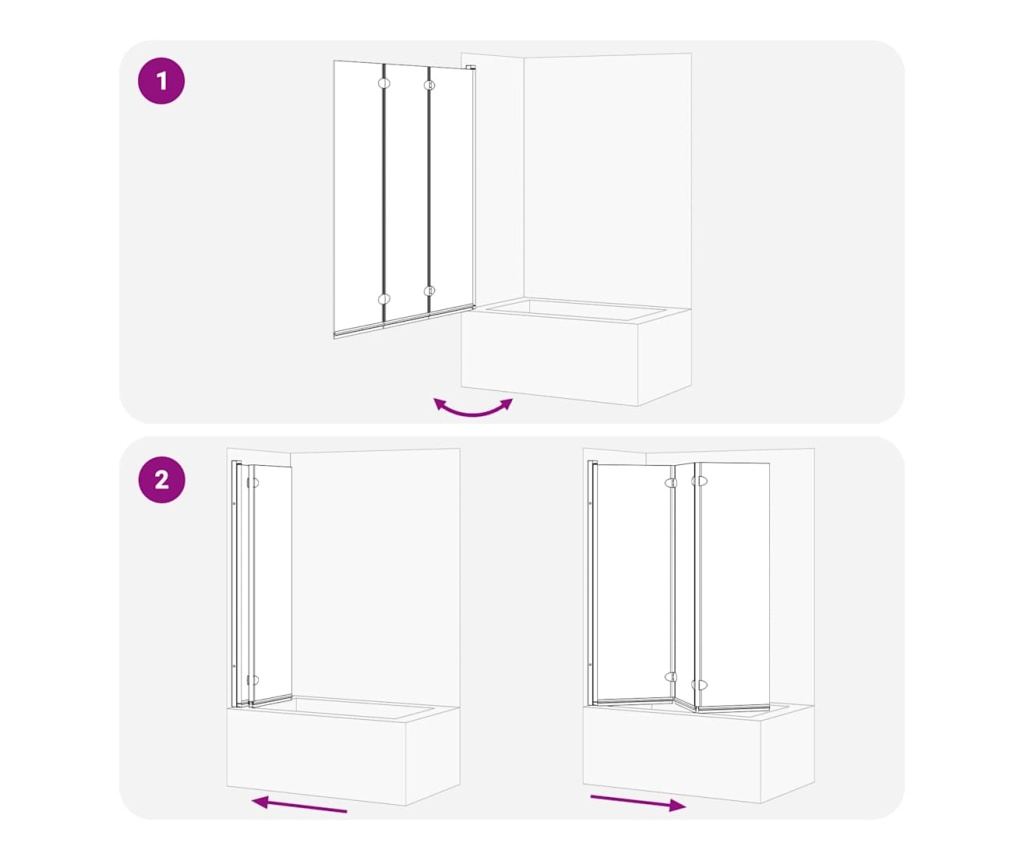 1

2