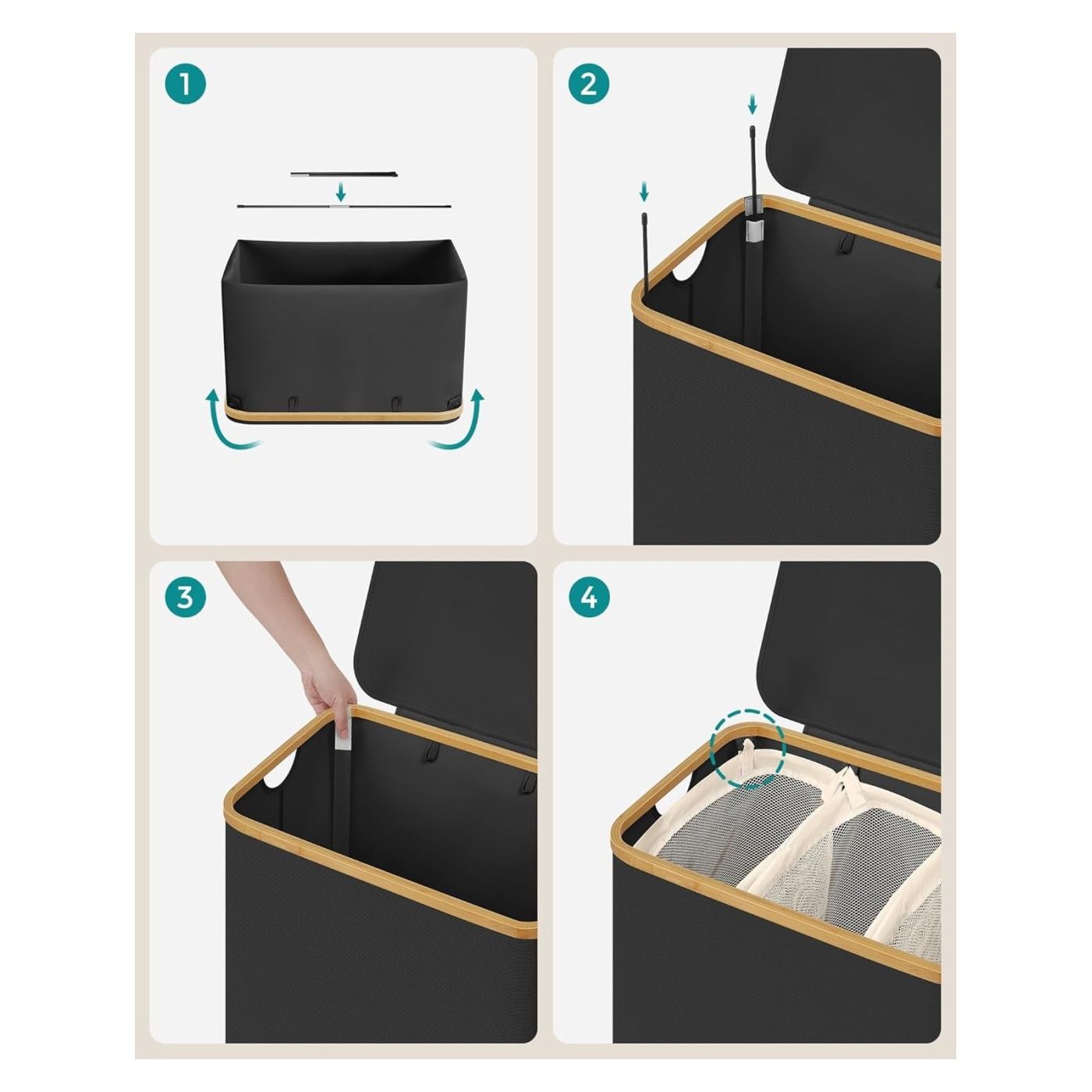 1

2

3

4