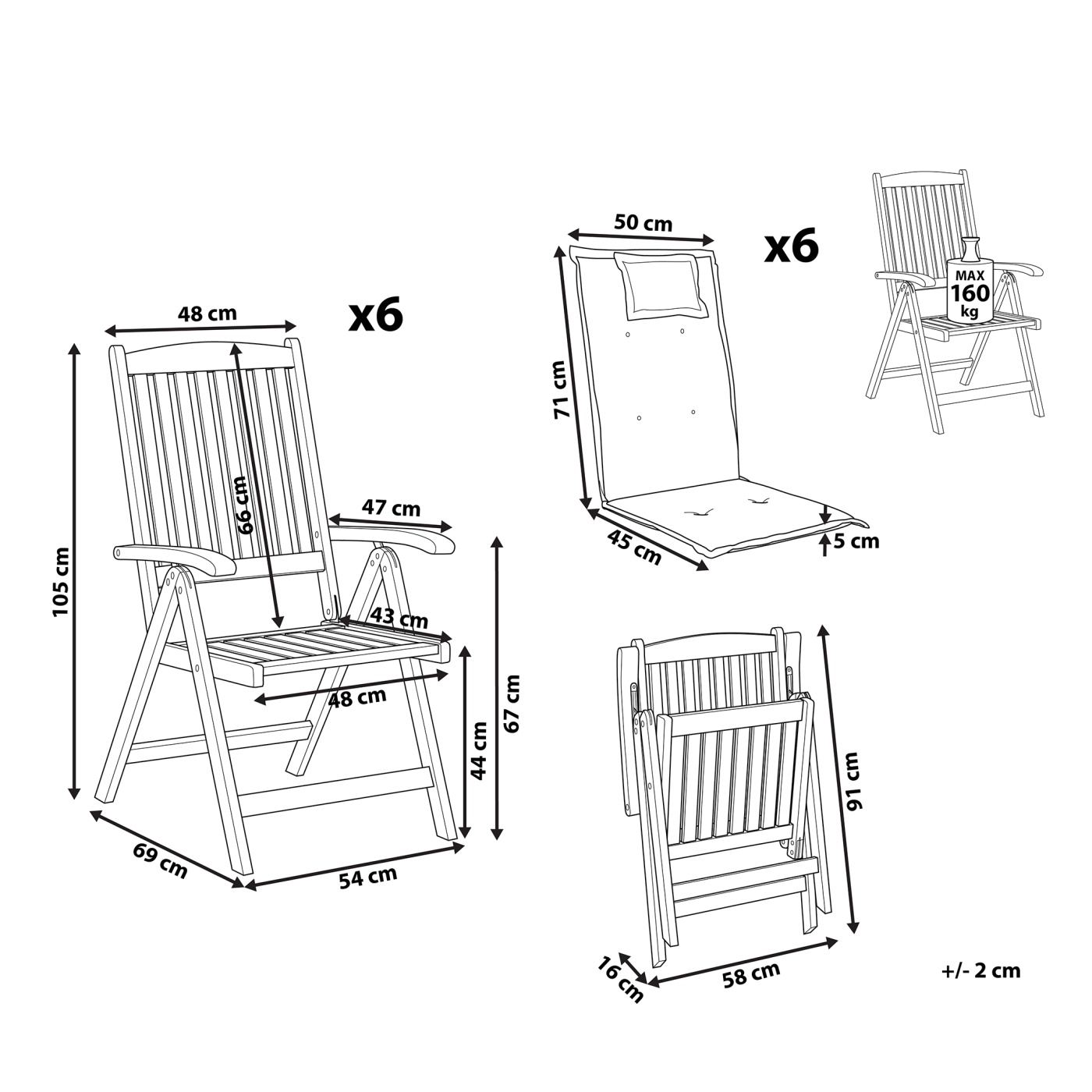 48 cm
x6
105 cm
66 cm
47 cm
43 cm
48 cm
44 cm
67 cm
69 cm
54 cm

50 cm
x6
71 cm
45 cm
5 cm

MAX
160
kg

91 cm
16 cm
58 cm
+/- 2 cm