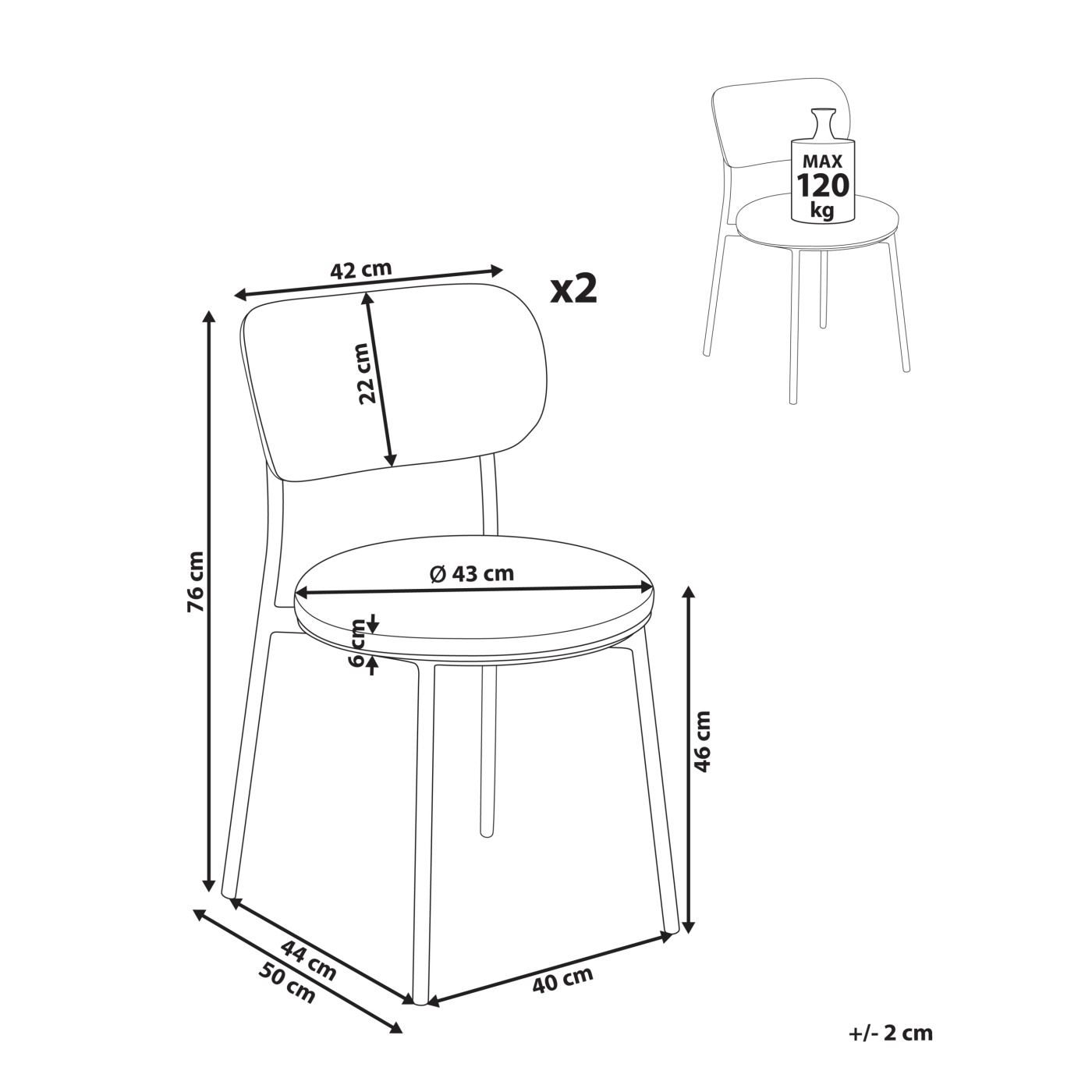 MAX
120
kg

42 cm

x2

22 cm

76 cm

Ø 43 cm

6 cm

46 cm

44 cm
50 cm

40 cm

+/- 2 cm