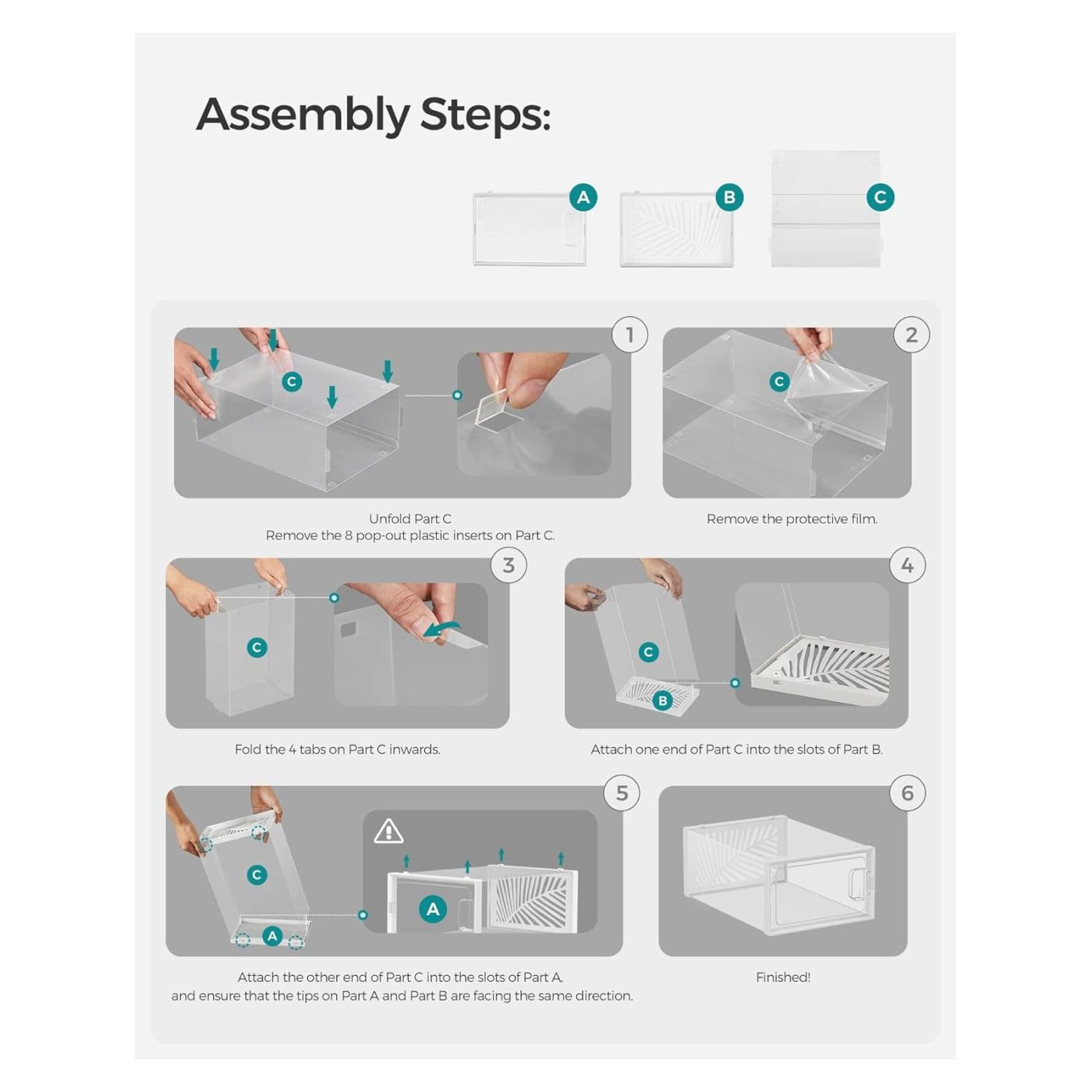 Assembly Steps:

A B C

1
C
Unfold Part C
Remove the 8 pop-out plastic inserts on Part C.

2
C
Remove the protective film.

3
C
Fold the 4 tabs on Part C inwards.

4
C
B
Attach one end of Part C into the slots of Part B.

5
C
A
A
Attach the other end of Part C into the slots of Part A, and ensure that the tips on Part A and Part B are facing the same direction.

6
Finished!