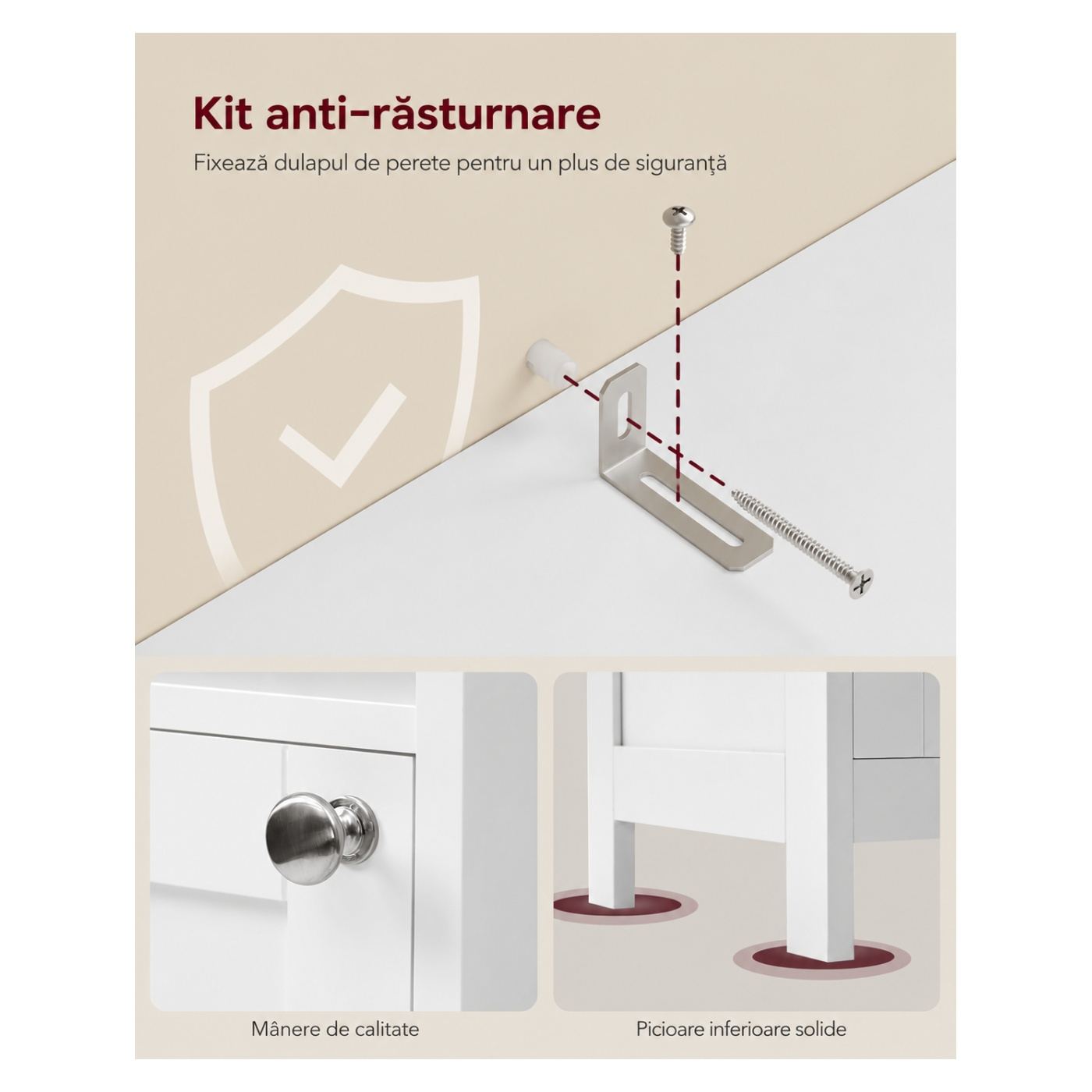 Kit anti-răsturnare

Fixează dulapul de perete pentru un plus de siguranță

Mânere de calitate

Picioare inferioare solide