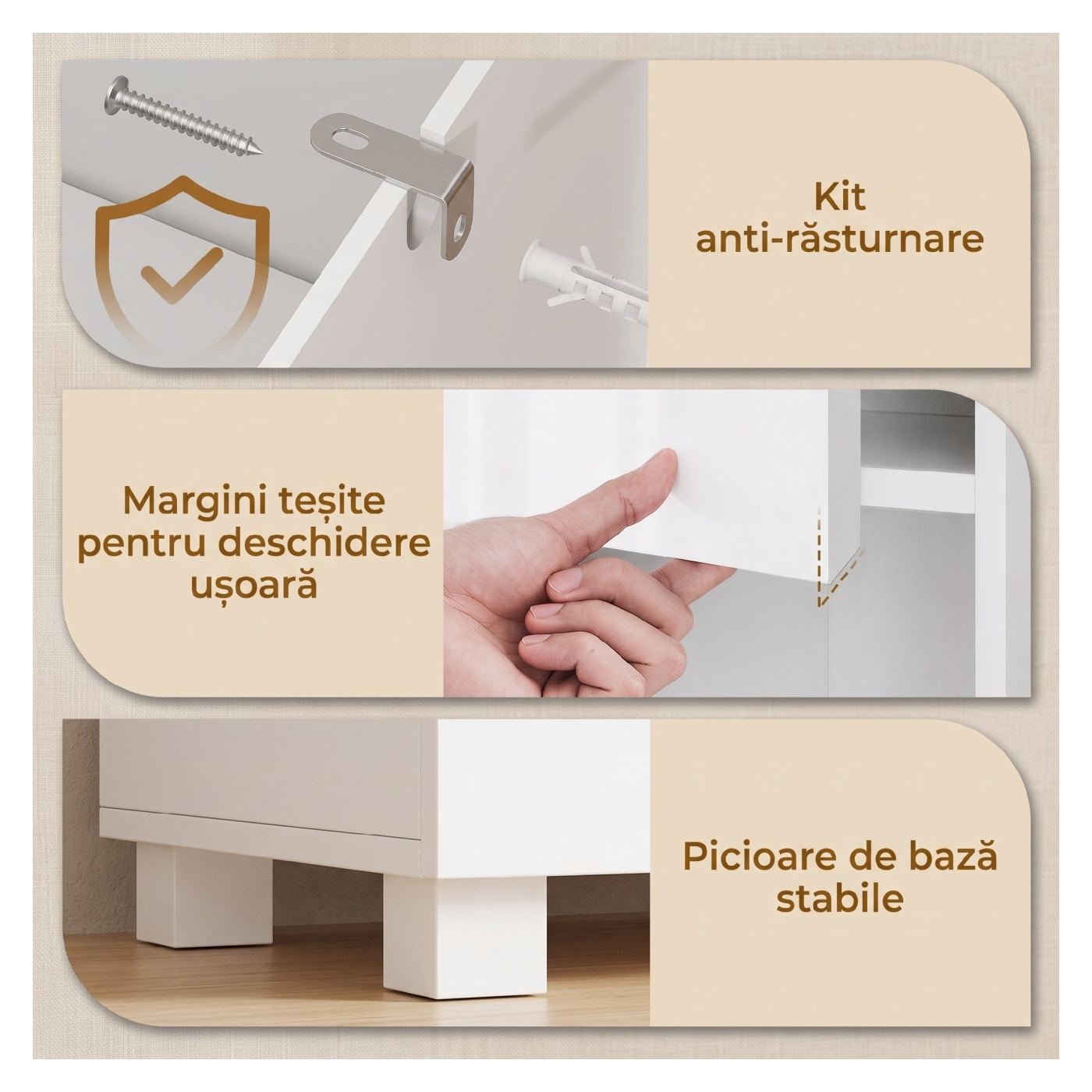 Kit
anti-răsturnare

Margini teșite
pentru deschidere
ușoară

Picioare de bază
stabile